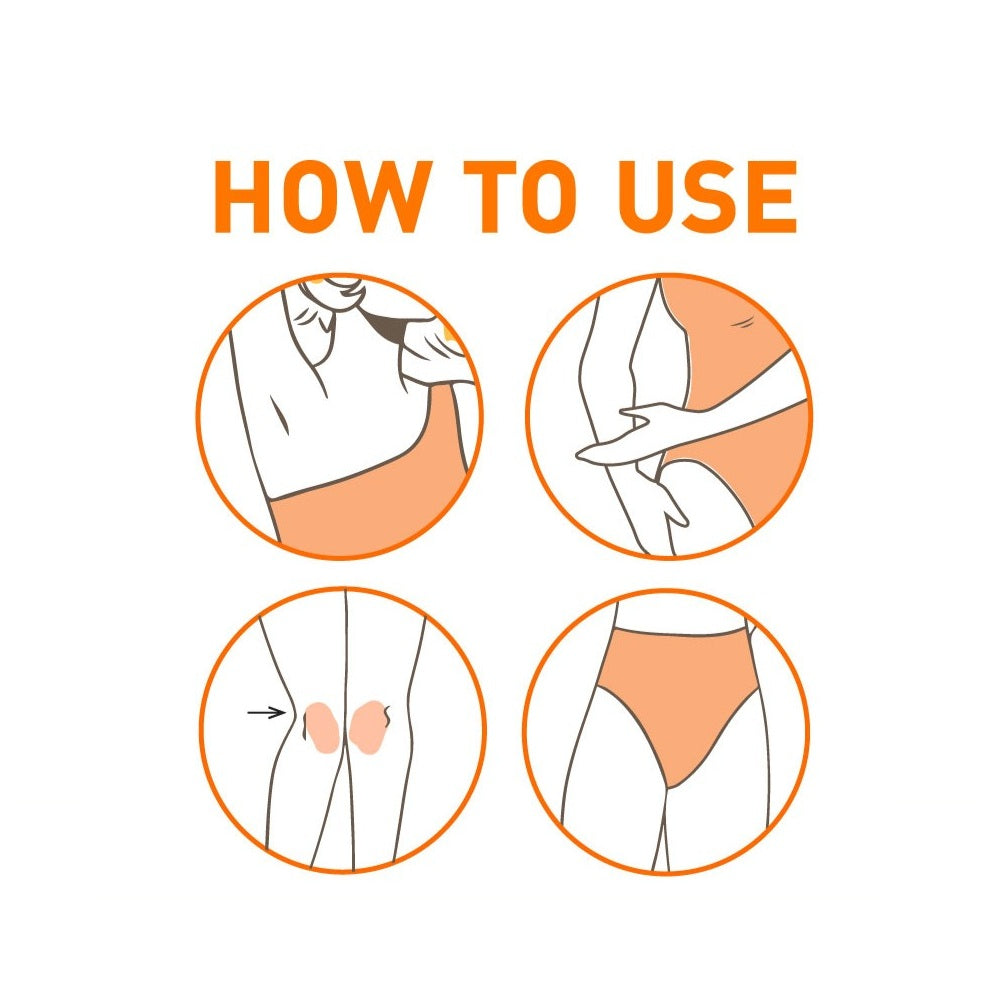 HOW TO USE